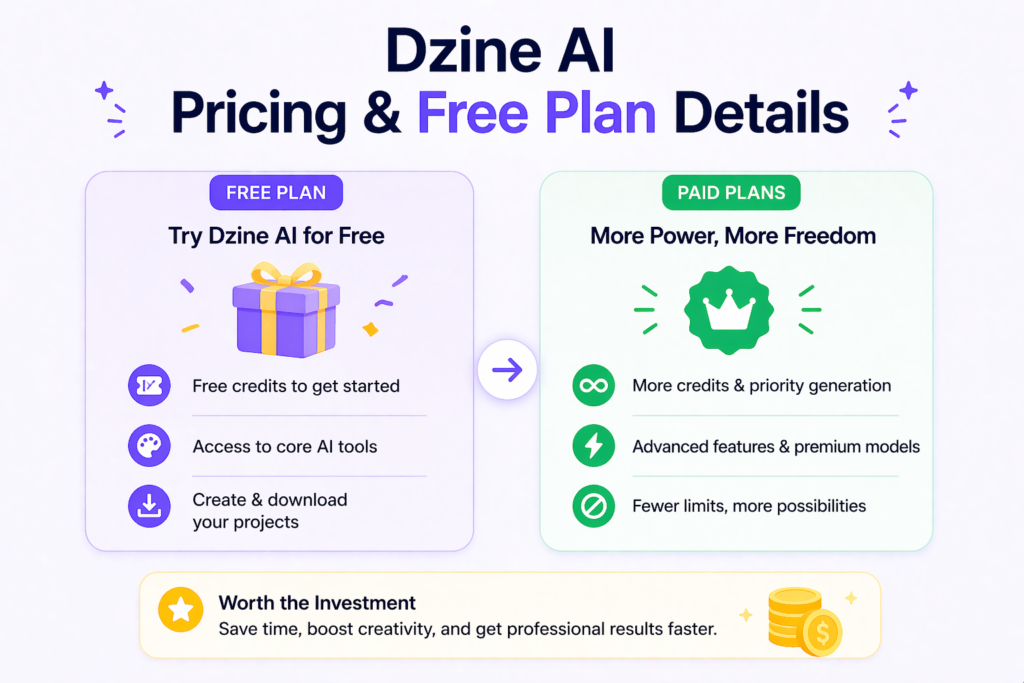 Dzine AI
Pricing & Free Plan Details

FREE PLAN

Try Dzine AI for Free

Free credits to get started

Access to core AI tools

Create & download your projects

PAID PLANS

More Power, More Freedom

More credits & priority generation

Advanced features & premium models

Fewer limits, more possibilities

Worth the Investment
Save time, boost creativity, and get professional results faster.