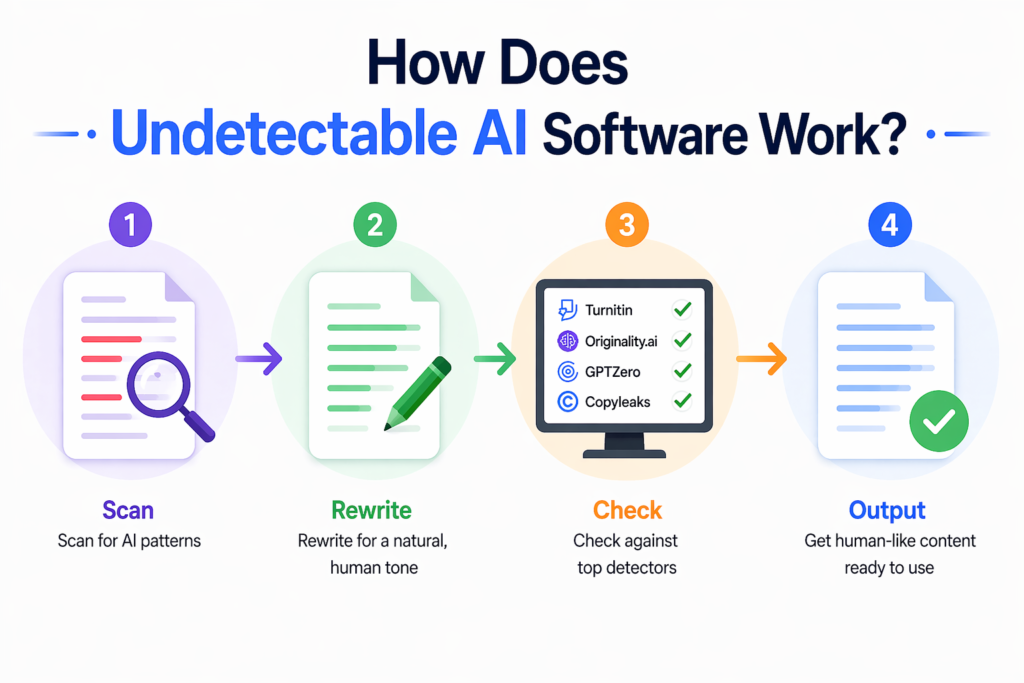 How Does
Undetectable AI Software Work?

1
Scan
Scan for AI patterns

2
Rewrite
Rewrite for a natural, human tone

3
Turnitin
Originality.ai
GPTZero
Copyleaks
Check
Check against top detectors

4
Output
Get human-like content ready to use