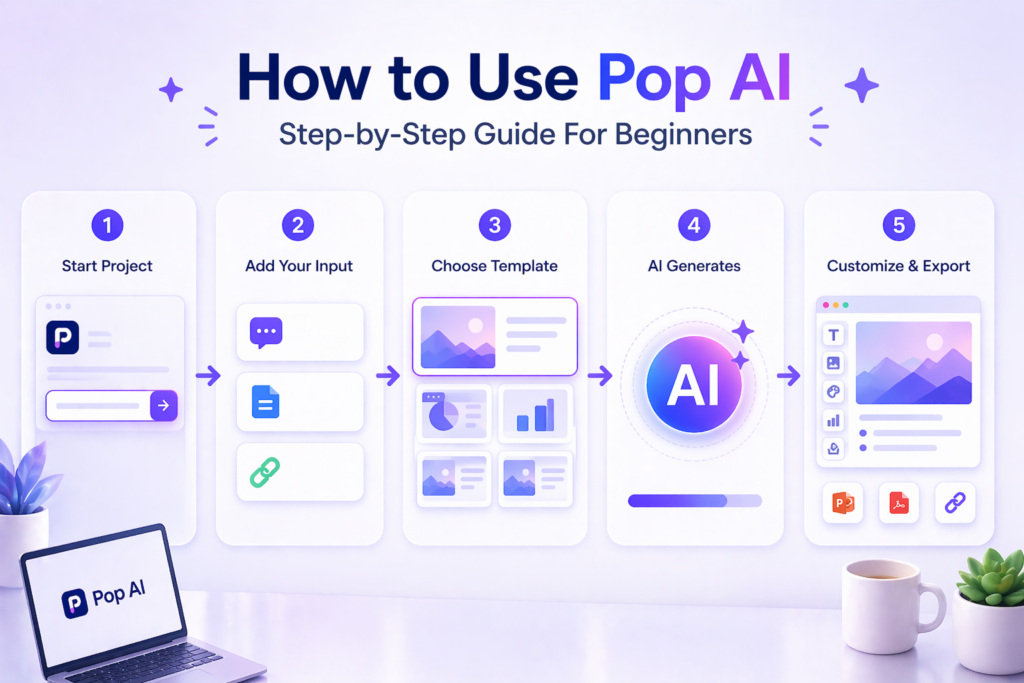 How to Use Pop AI

Step-by-Step Guide For Beginners

1
Start Project

2
Add Your Input

3
Choose Template

4
AI Generates

AI

5
Customize & Export

T

Pop AI