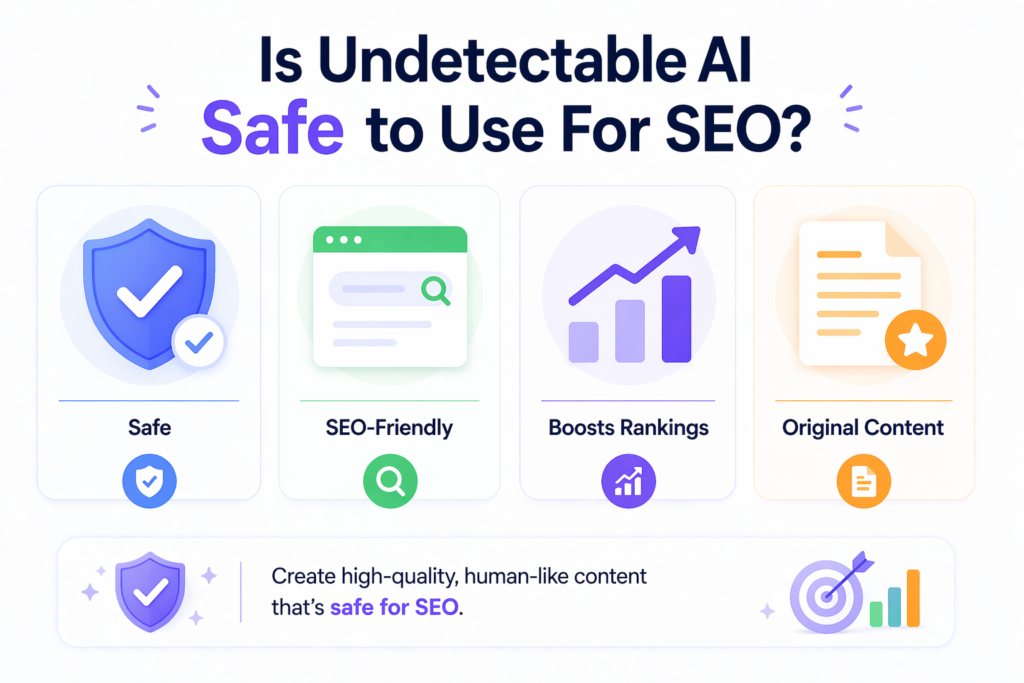 Is Undetectable AI Safe to Use For SEO?

Safe

SEO-Friendly

Boosts Rankings

Original Content

Create high-quality, human-like content that's safe for SEO.