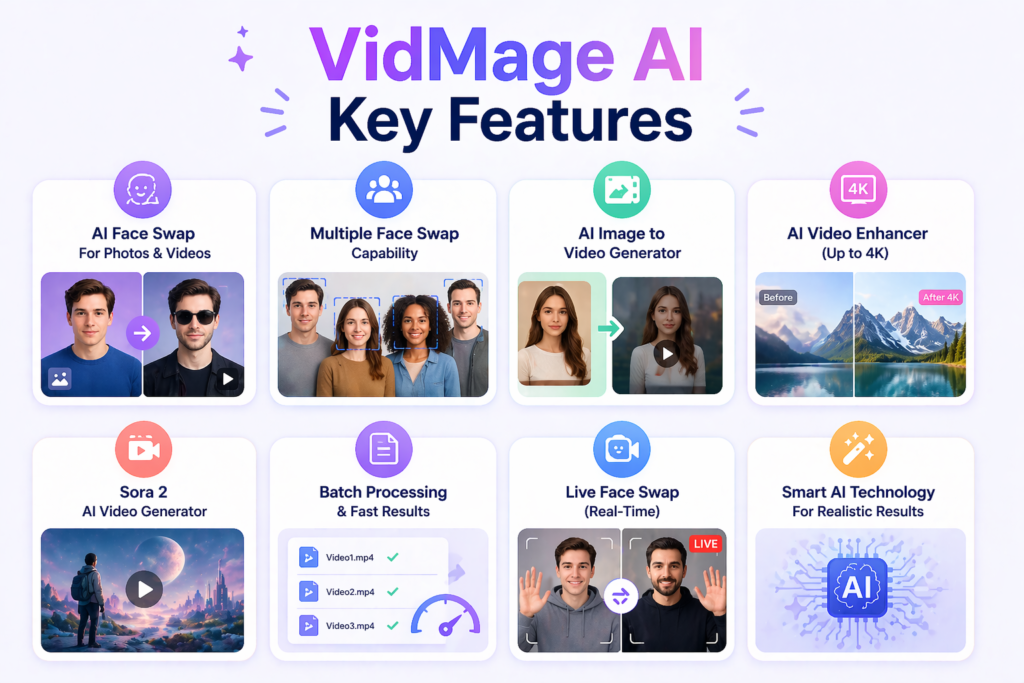 VidMage AI
Key Features

AI Face Swap
For Photos & Videos

Multiple Face Swap
Capability

AI Image to
Video Generator

4K
AI Video Enhancer
(Up to 4K)

Before
After 4K

Sora 2
AI Video Generator

Batch Processing
& Fast Results

Video1.mp4
Video2.mp4
Video3.mp4

Live Face Swap
(Real-Time)

LIVE

Smart AI Technology
For Realistic Results

AI