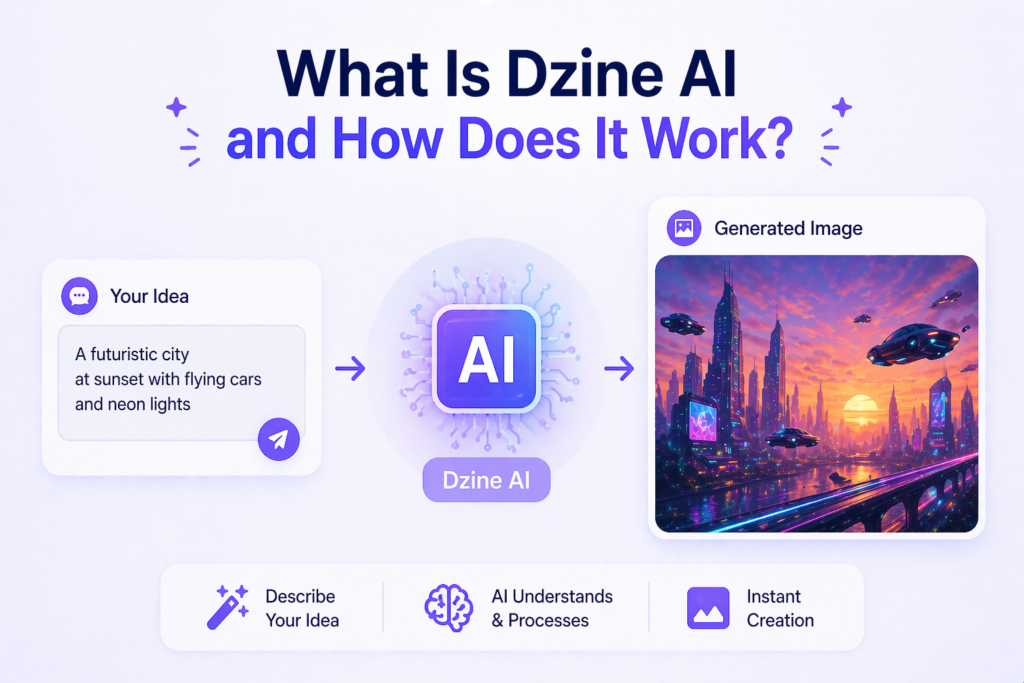 What Is Dzine AI
and How Does It Work?

Your Idea

A futuristic city
at sunset with flying cars
and neon lights

AI

Dzine AI

Generated Image

Describe Your Idea

AI Understands & Processes

Instant Creation