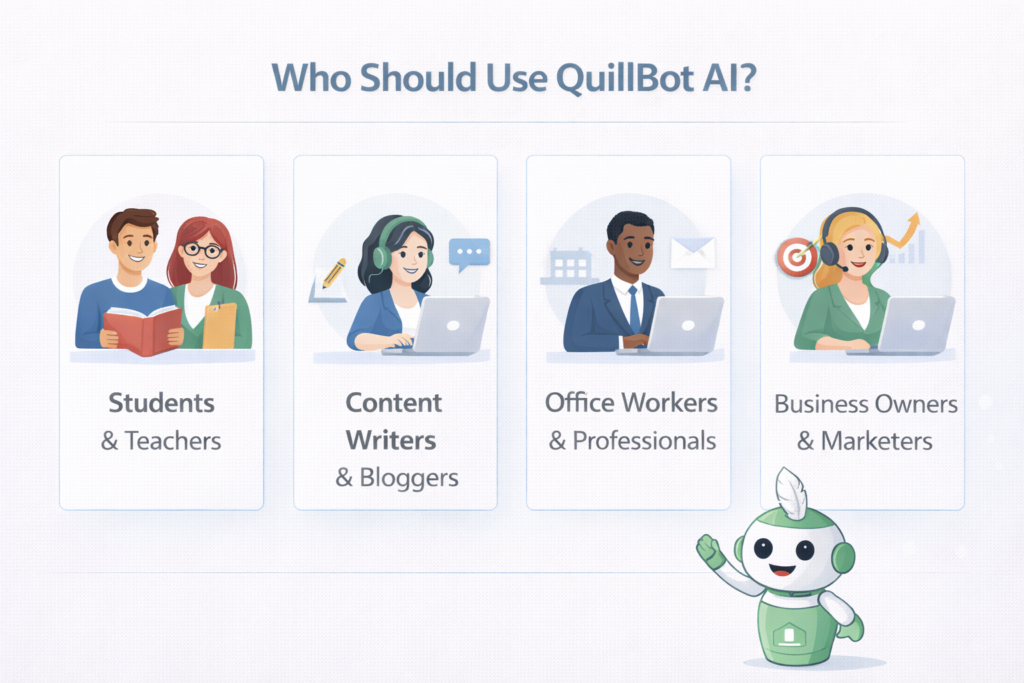 Who Should Use QuillBot AI?

Students
& Teachers

Content
Writers
& Bloggers

Office Workers
& Professionals

Business Owners
& Marketers